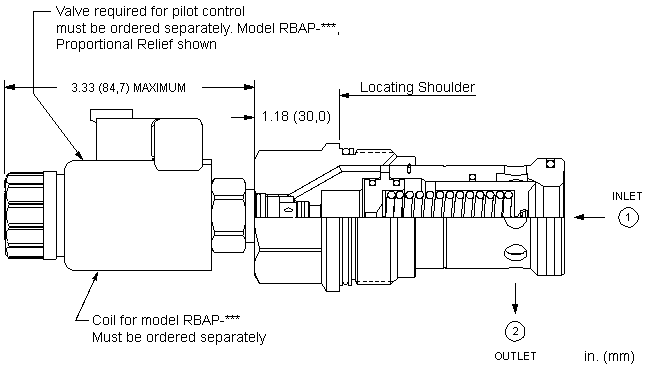 Valve required for pilot control must be ordered separately. Model RBAP-***, Proportional Relief shown

3.33 (84,7) MAXIMUM

Locating Shoulder

1.18 (30,0)

INLET

1

Coil for model RBAP-*** Must be ordered separately

2

OUTLET

in. (mm)